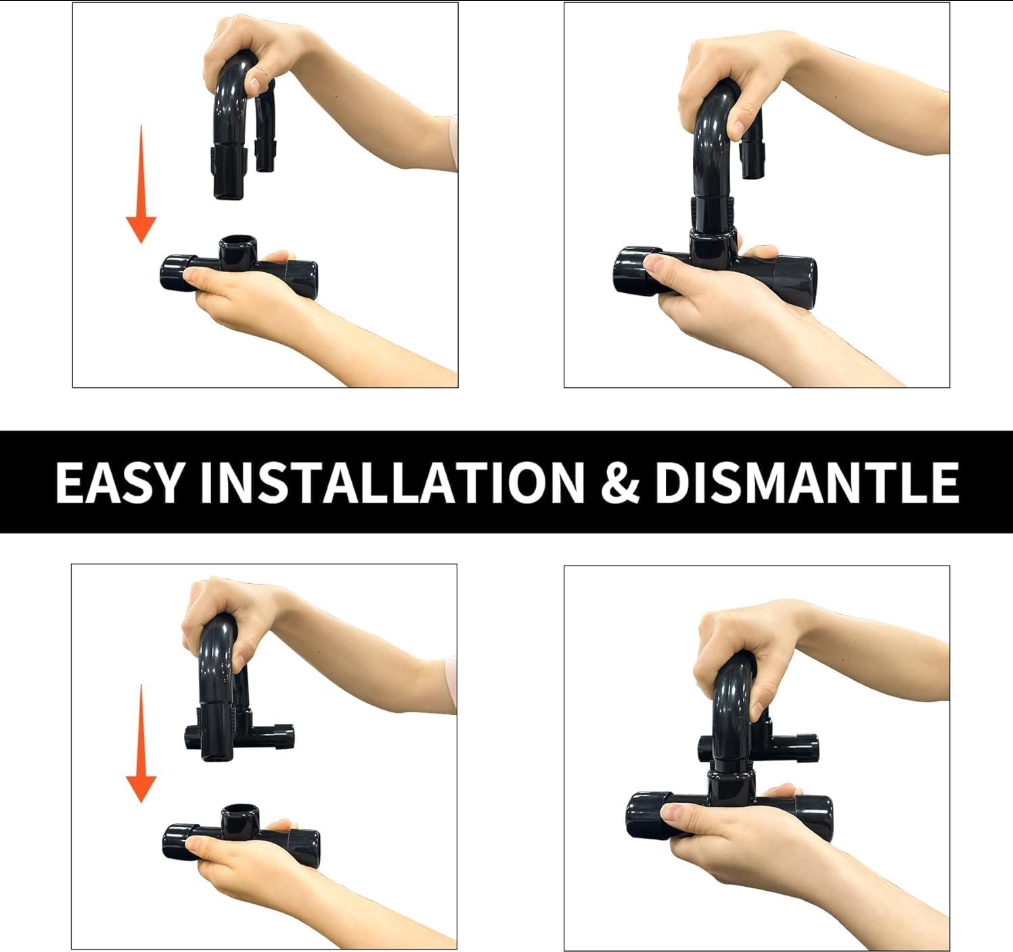 EASY INSTALLATION & DISMANTLE